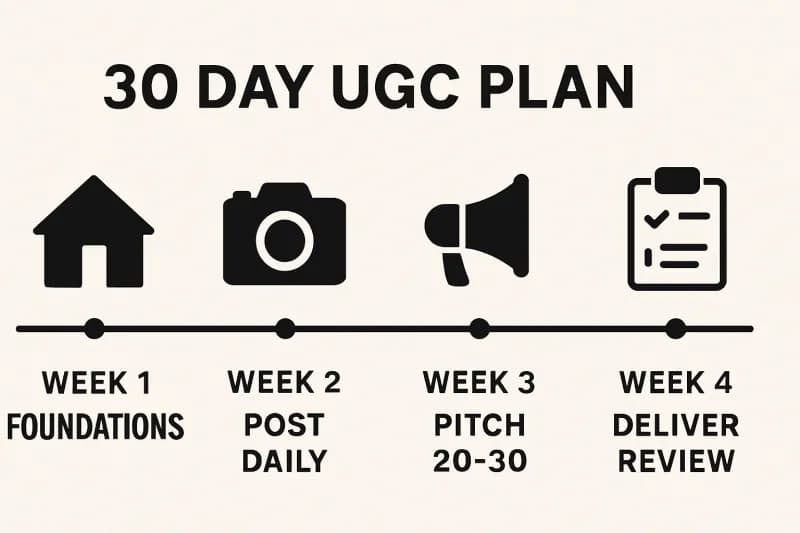 30 DAY UGC PLAN

WEEK 1
FOUNDATIONS

WEEK 2
POST
DAILY

WEEK 3
PITCH
20-30

WEEK 4
DELIVER
REVIEW